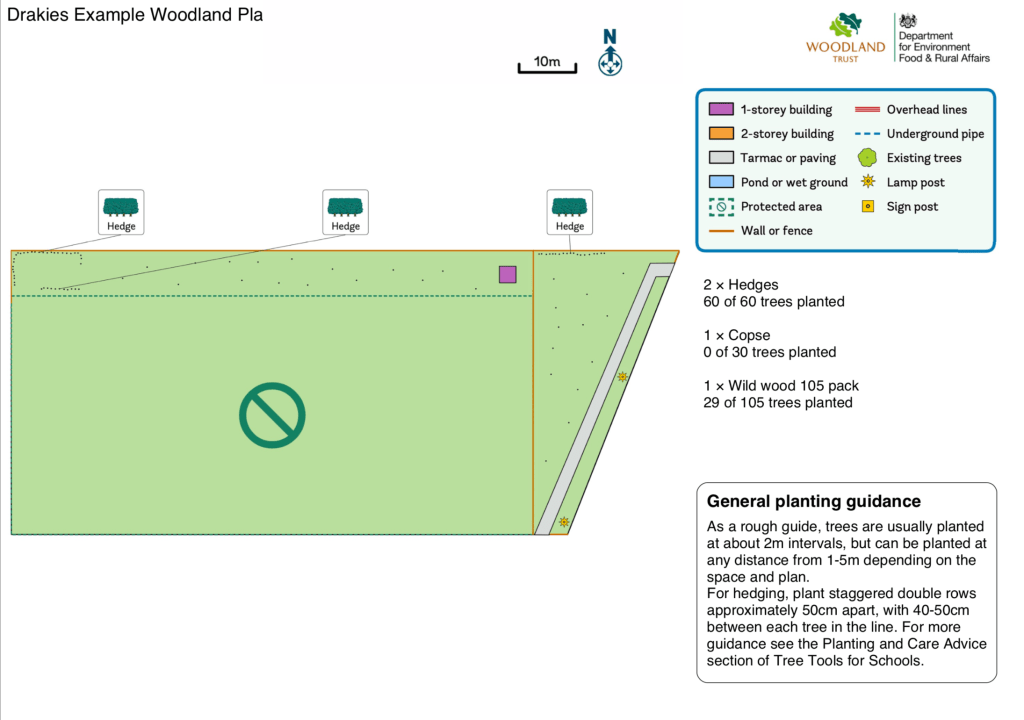 Drakies Example Woodland Pla

10m

N

WOODLAND TRUST

Department for Environment Food & Rural Affairs

1-storey building
2-storey building
Tarmac or paving
Pond or wet ground
Protected area
Wall or fence
Overhead lines
Underground pipe
Existing trees
Lamp post
Sign post

Hedge

Hedge

Hedge

2 × Hedges
60 of 60 trees planted

1 × Copse
0 of 30 trees planted

1 × Wild wood 105 pack
29 of 105 trees planted

General planting guidance

As a rough guide, trees are usually planted at about 2m intervals, but can be planted at any distance from 1-5m depending on the space and plan.
For hedging, plant staggered double rows approximately 50cm apart, with 40-50cm between each tree in the line. For more guidance see the Planting and Care Advice section of Tree Tools for Schools.